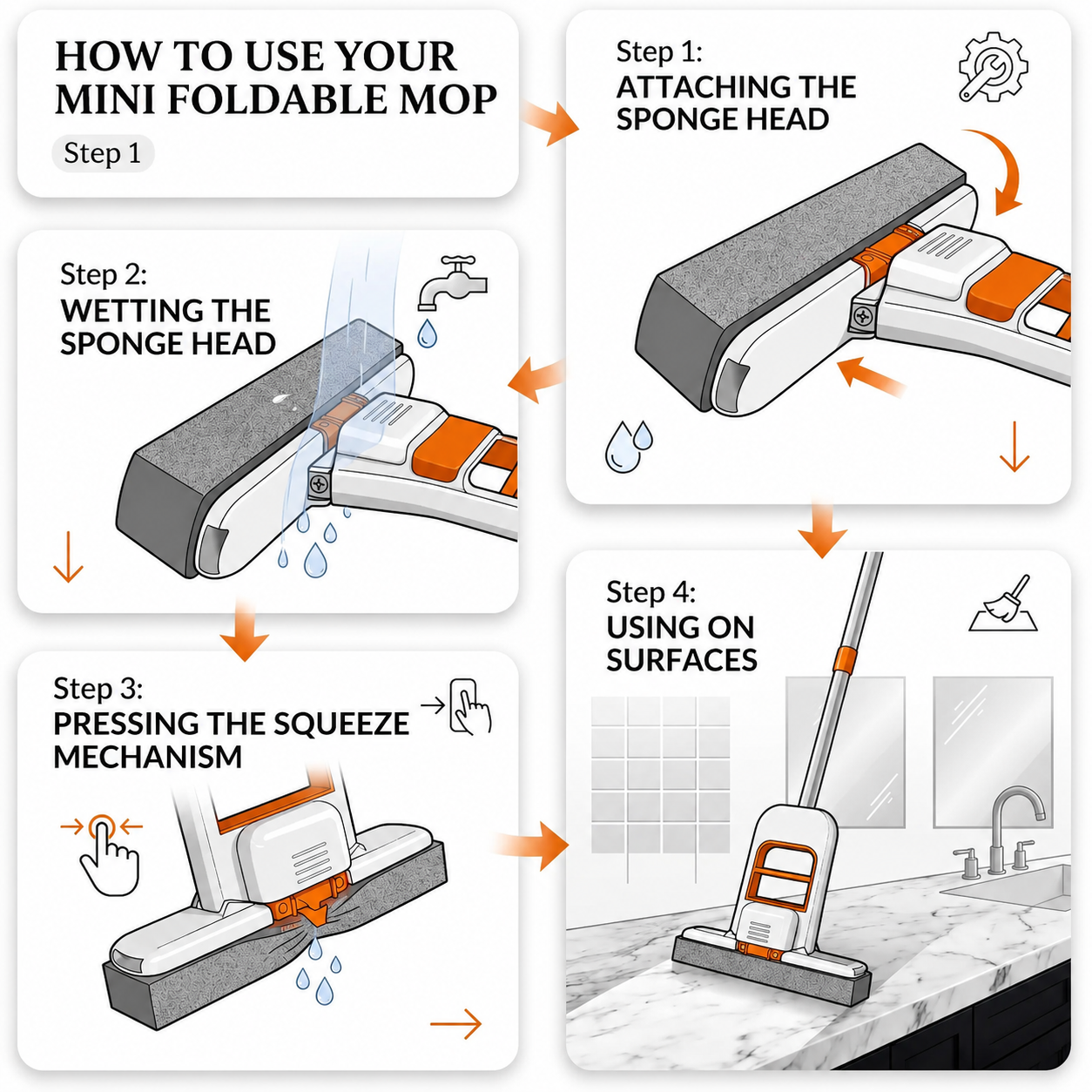 HOW TO USE YOUR MINI FOLDABLE MOP

Step 1

Step 1:
ATTACHING THE SPONGE HEAD

Step 2:
WETTING THE SPONGE HEAD

Step 3:
PRESSING THE SQUEEZE MECHANISM

Step 4:
USING ON SURFACES